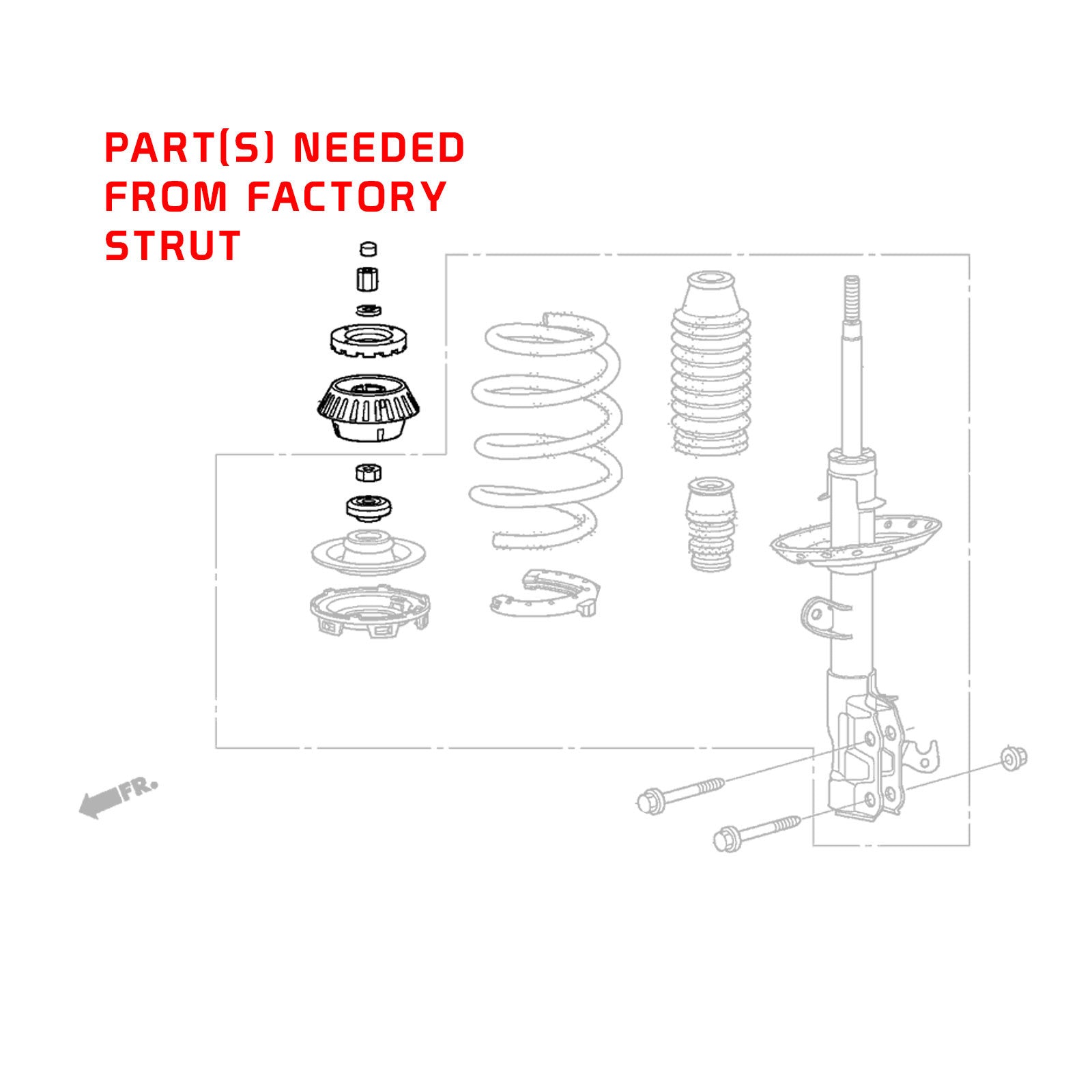 PART(S) NEEDED FROM FACTORY STRUT

FR.