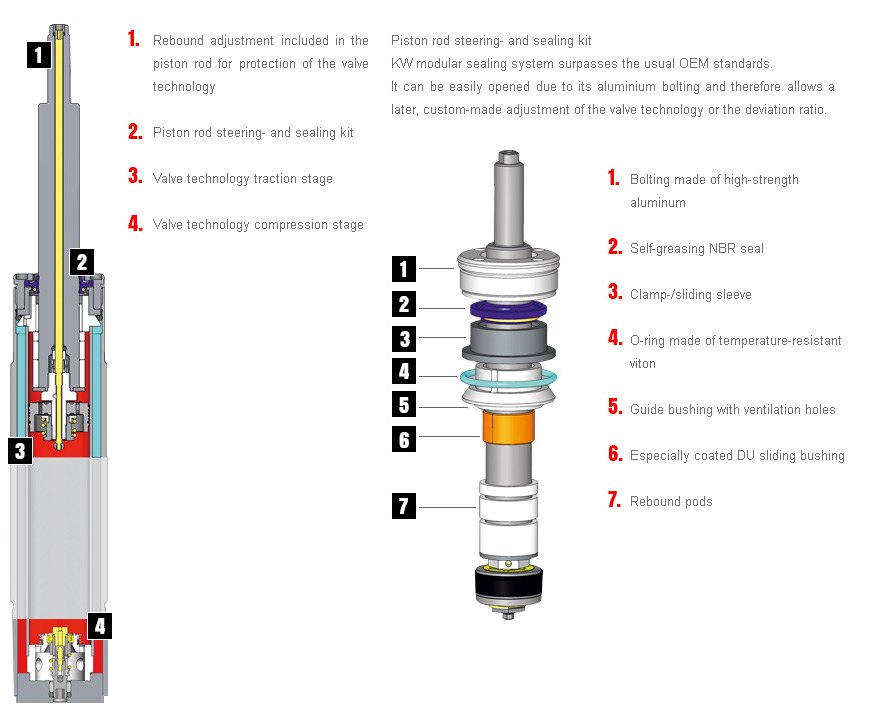 1

2

3

4

1. Rebound adjustment included in the piston rod for protection of the valve technology

2. Piston rod steering- and sealing kit

3. Valve technology traction stage

4. Valve technology compression stage

Piston rod steering- and sealing kit
KW modular sealing system surpasses the usual OEM standards.
It can be easily opened due to its aluminium bolting and therefore allows a later, custom-made adjustment of the valve technology or the deviation ratio.

1

2

3

4

5

6

7

1. Bolting made of high-strength aluminum

2. Self-greasing NBR seal

3. Clamp-/sliding sleeve

4. O-ring made of temperature-resistant viton

5. Guide bushing with ventilation holes

6. Especially coated DU sliding bushing

7. Rebound pods