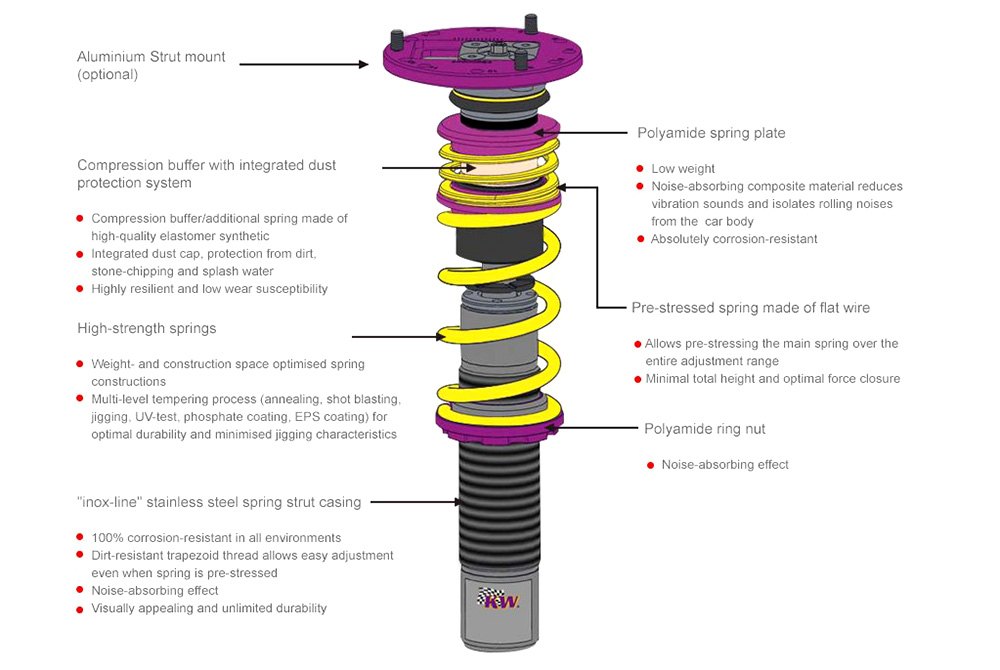 Aluminium Strut mount (optional)

Compression buffer with integrated dust protection system

- Compression buffer/additional spring made of high-quality elastomer synthetic
- Integrated dust cap, protection from dirt, stone-chipping and splash water
- Highly resilient and low wear susceptibility

High-strength springs

- Weight- and construction space optimised spring constructions
- Multi-level tempering process (annealing, shot blasting, jigging, UV-test, phosphate coating, EPS coating) for optimal durability and minimised jigging characteristics

"inox-line" stainless steel spring strut casing

- 100% corrosion-resistant in all environments
- Dirt-resistant trapezoid thread allows easy adjustment even when spring is pre-stressed
- Noise-absorbing effect
- Visually appealing and unlimited durability

Polyamide spring plate

- Low weight
- Noise-absorbing composite material reduces vibration sounds and isolates rolling noises from the car body
- Absolutely corrosion-resistant

Pre-stressed spring made of flat wire

- Allows pre-stressing the main spring over the entire adjustment range
- Minimal total height and optimal force closure

Polyamide ring nut

- Noise-absorbing effect

KW