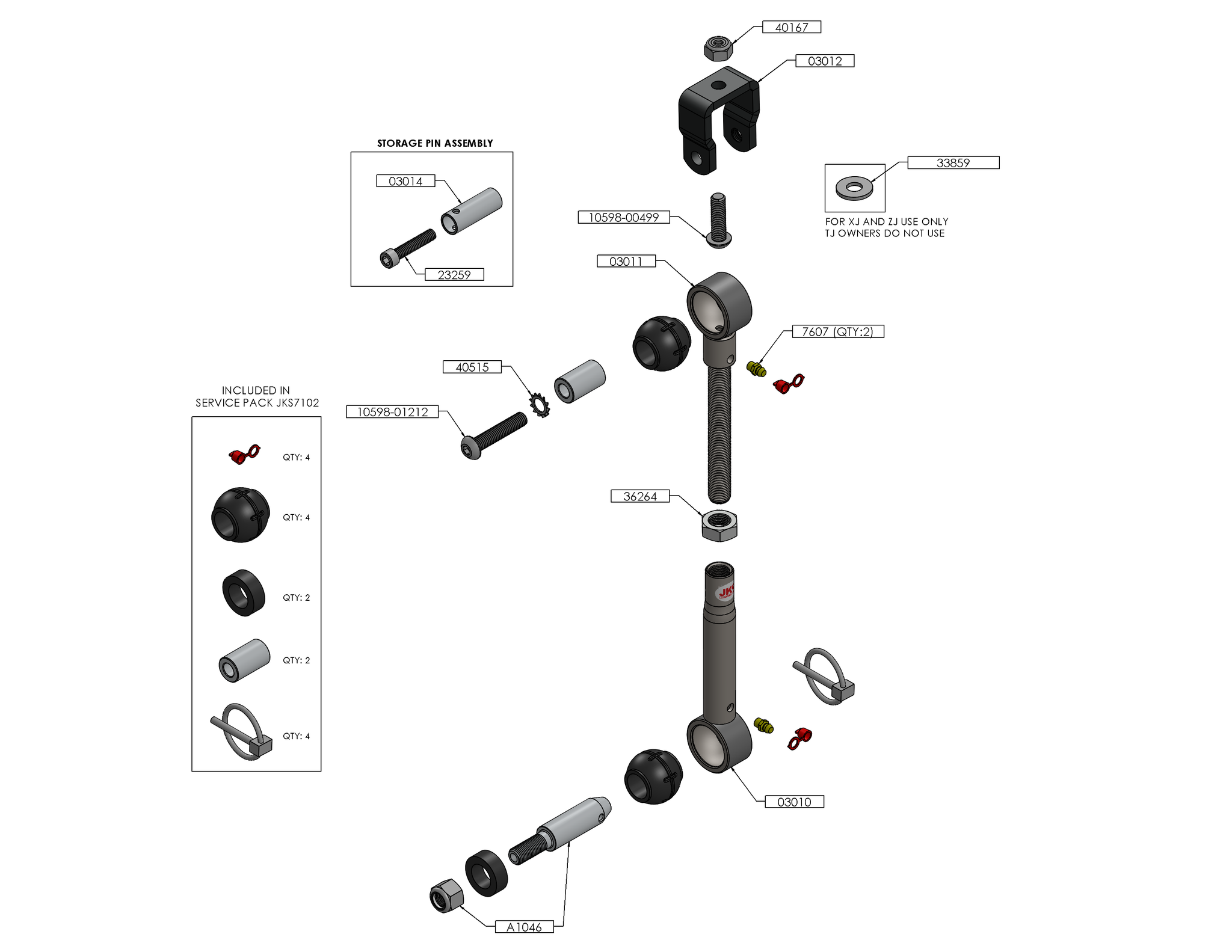 40167

03012

STORAGE PIN ASSEMBLY

03014

23259

33859

FOR XJ AND ZJ USE ONLY
TJ OWNERS DO NOT USE

10598-00499

03011

7607 (QTY:2)

40515

10598-01212

INCLUDED IN
SERVICE PACK JKS7102

QTY: 4

QTY: 4

QTY: 2

QTY: 2

QTY: 4

36264

JKS

03010

A1046