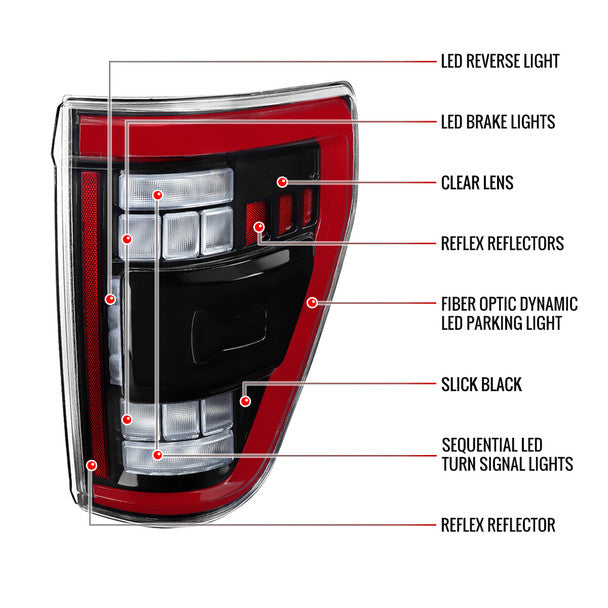 LED REVERSE LIGHT
LED BRAKE LIGHTS
CLEAR LENS
REFLEX REFLECTORS
FIBER OPTIC DYNAMIC LED PARKING LIGHT
SLICK BLACK
SEQUENTIAL LED TURN SIGNAL LIGHTS
REFLEX REFLECTOR