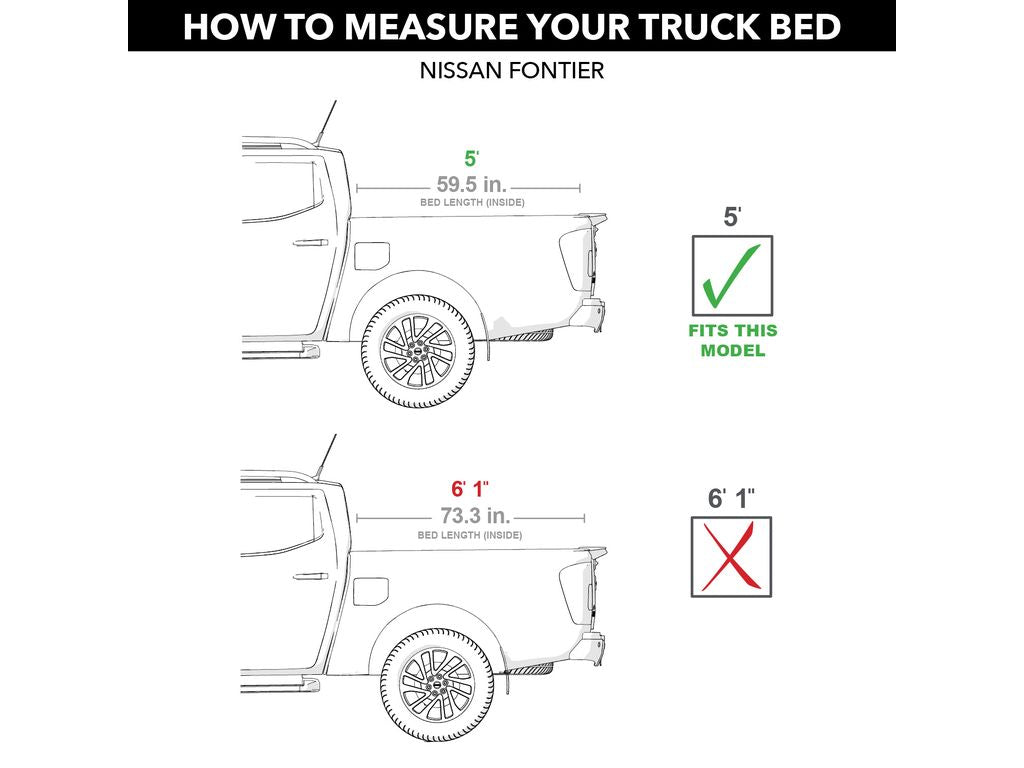 HOW TO MEASURE YOUR TRUCK BED

NISSAN FONTIER

5'
59.5 in.
BED LENGTH (INSIDE)

5'

FITS THIS MODEL

6' 1"
73.3 in.
BED LENGTH (INSIDE)

6' 1"