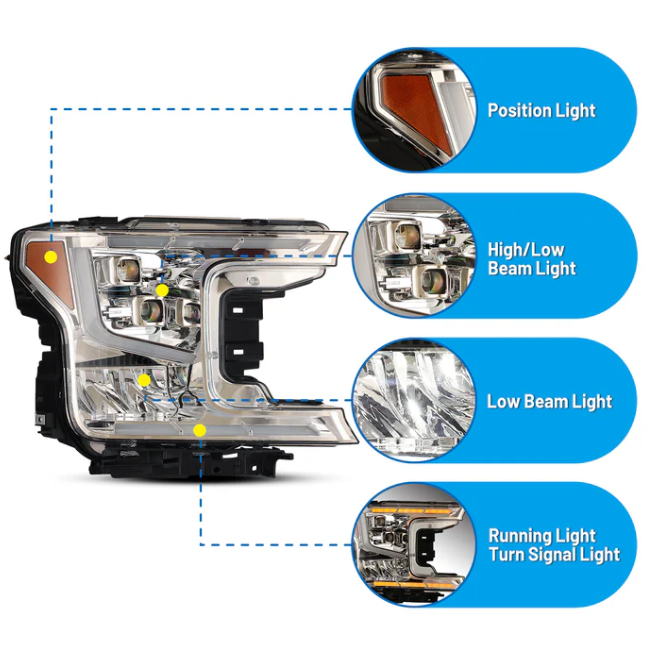 Position Light

High/Low
Beam Light

Low Beam Light

Running Light
Turn Signal Light