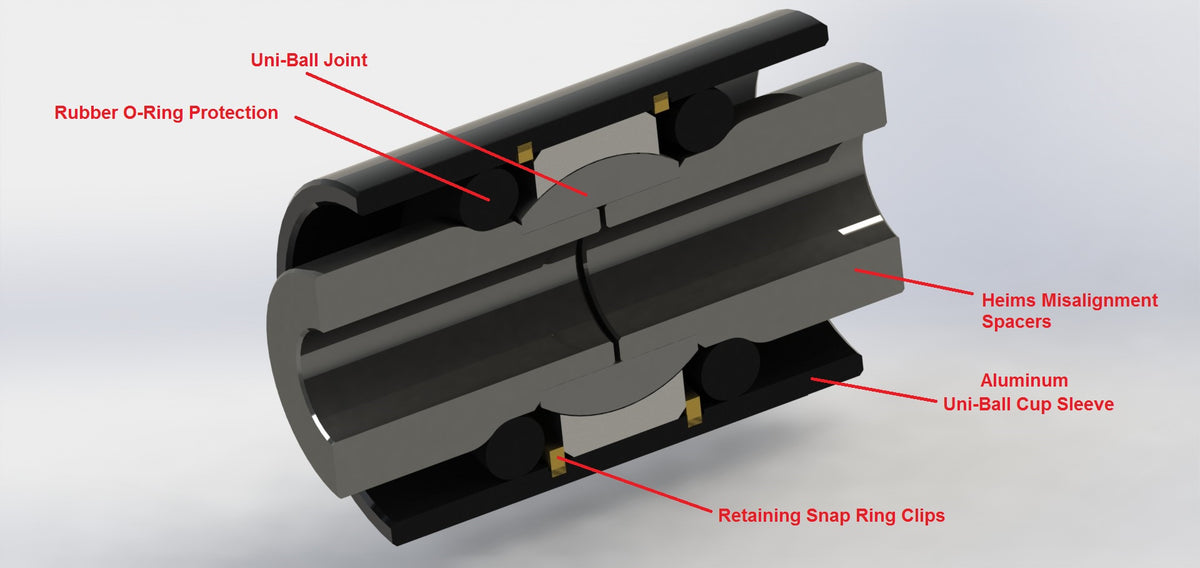 Uni-Ball Joint

Rubber O-Ring Protection

Heims Misalignment Spacers

Aluminum Uni-Ball Cup Sleeve

Retaining Snap Ring Clips