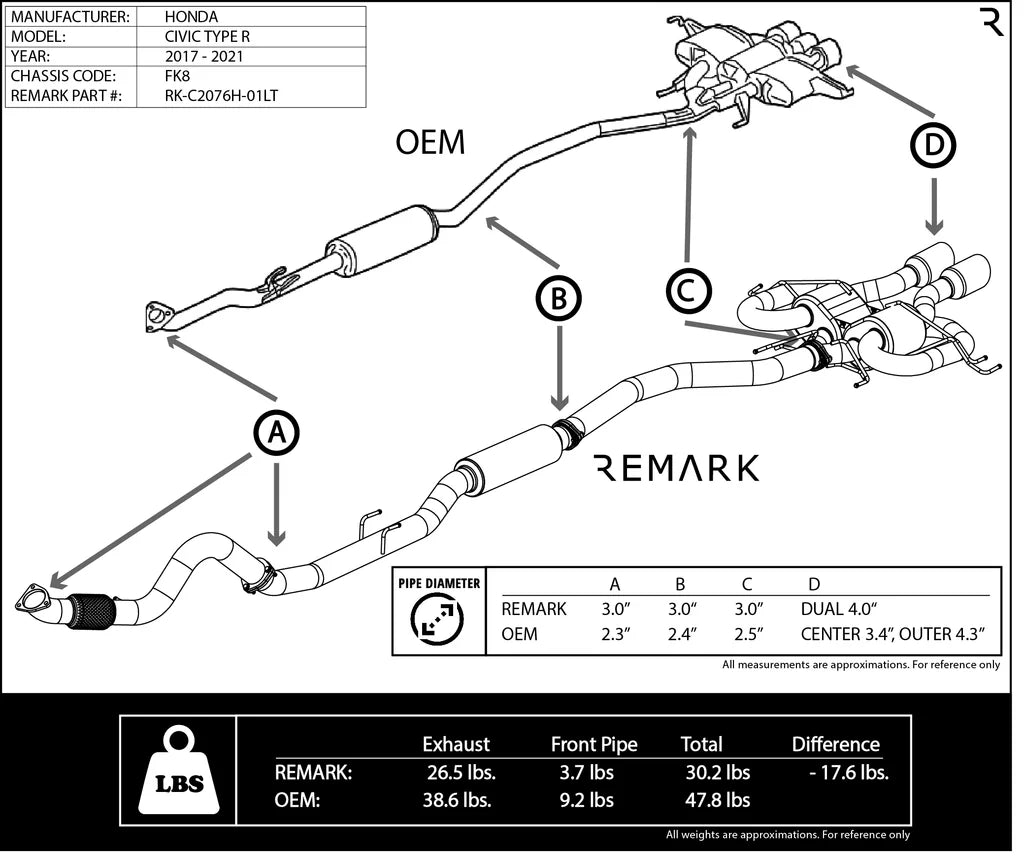 | MANUFACTURER: | HONDA |
|---|---|
| MODEL: | CIVIC TYPE R |
| YEAR: | 2017 - 2021 |
| CHASSIS CODE: | FK8 |
| REMARK PART #: | RK-C2076H-01LT |

R

OEM

D

B

C

A

REMARK

PIPE DIAMETER

| | A | B | C | D |
|---|---|---|---|---|
| REMARK | 3.0" | 3.0" | 3.0" | DUAL 4.0" |
| OEM | 2.3" | 2.4" | 2.5" | CENTER 3.4", OUTER 4.3" |

All measurements are approximations. For reference only

LBS

| | Exhaust | Front Pipe | Total | Difference |
|---|---|---|---|---|
| REMARK: | 26.5 lbs. | 3.7 lbs | 30.2 lbs | - 17.6 lbs. |
| OEM: | 38.6 lbs. | 9.2 lbs | 47.8 lbs | |

All weights are approximations. For reference only