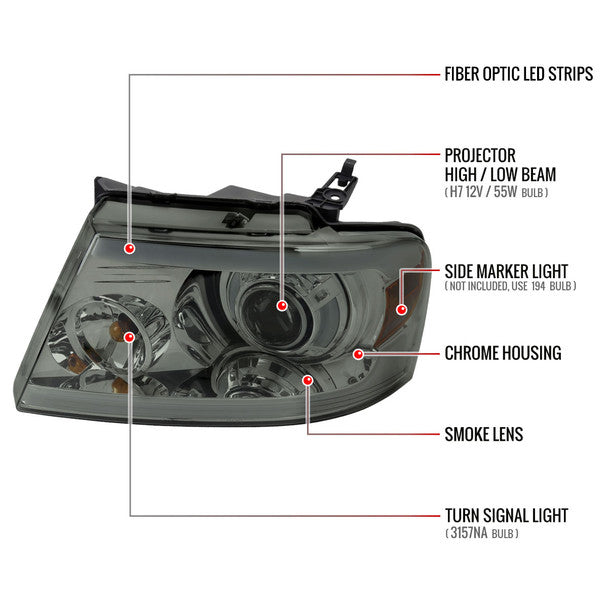 FIBER OPTIC LED STRIPS

PROJECTOR
HIGH / LOW BEAM
( H7 12V / 55W BULB )

SIDE MARKER LIGHT
( NOT INCLUDED, USE 194 BULB )

CHROME HOUSING

SMOKE LENS

TURN SIGNAL LIGHT
( 3157NA BULB )