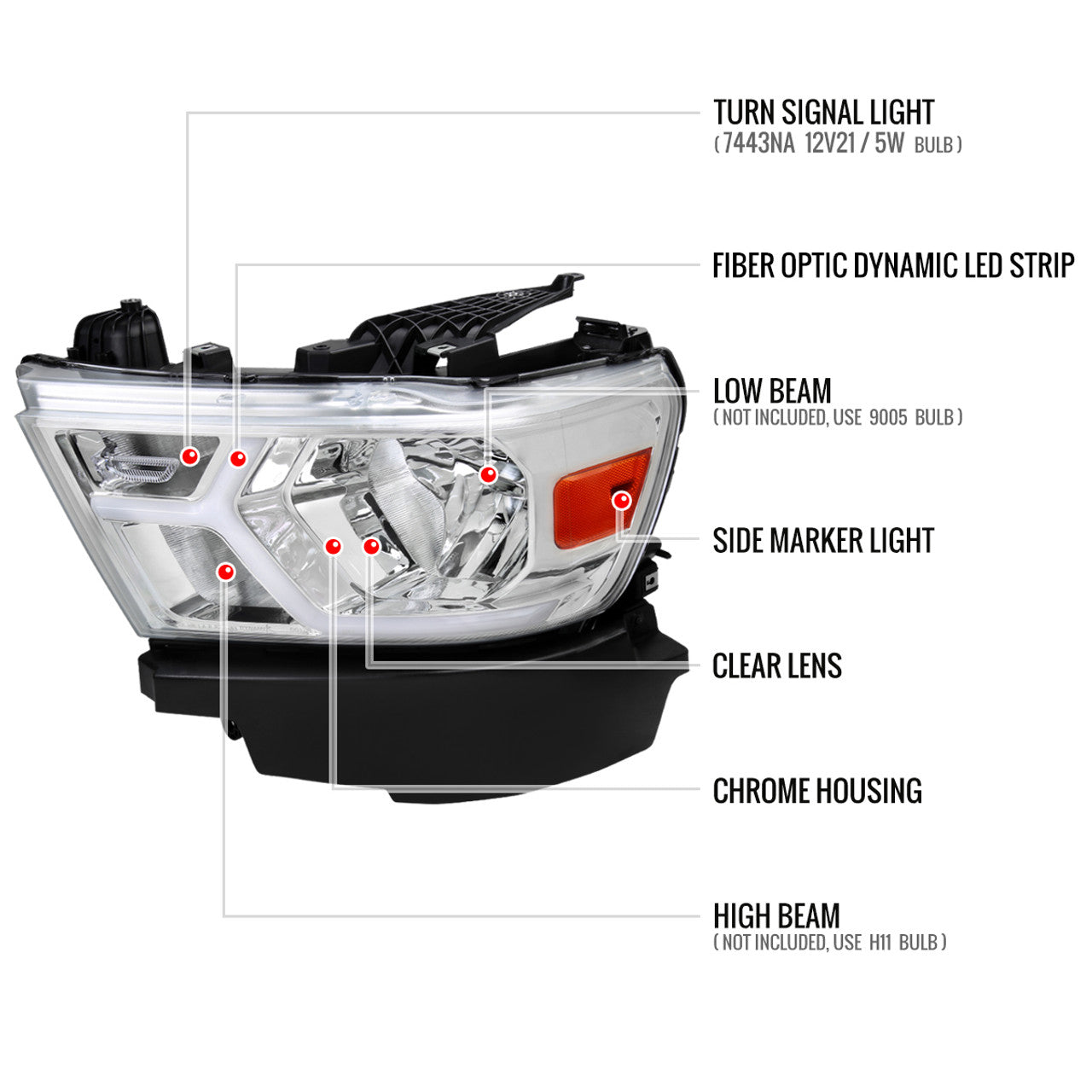 TURN SIGNAL LIGHT
( 7443NA 12V21 / 5W BULB )

FIBER OPTIC DYNAMIC LED STRIP

LOW BEAM
( NOT INCLUDED, USE 9005 BULB )

SIDE MARKER LIGHT

CLEAR LENS

CHROME HOUSING

HIGH BEAM
( NOT INCLUDED, USE H11 BULB )