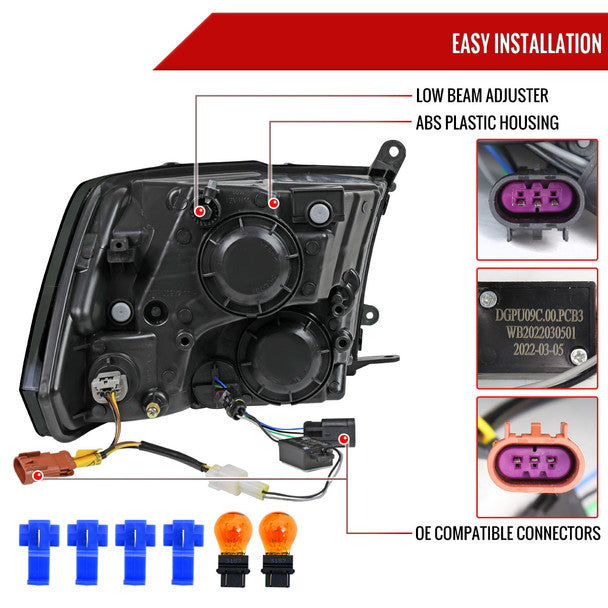 EASY INSTALLATION

LOW BEAM ADJUSTER

ABS PLASTIC HOUSING

DGPU09C.00.PCB3
WB2022030501
2022-03-05

OE COMPATIBLE CONNECTORS