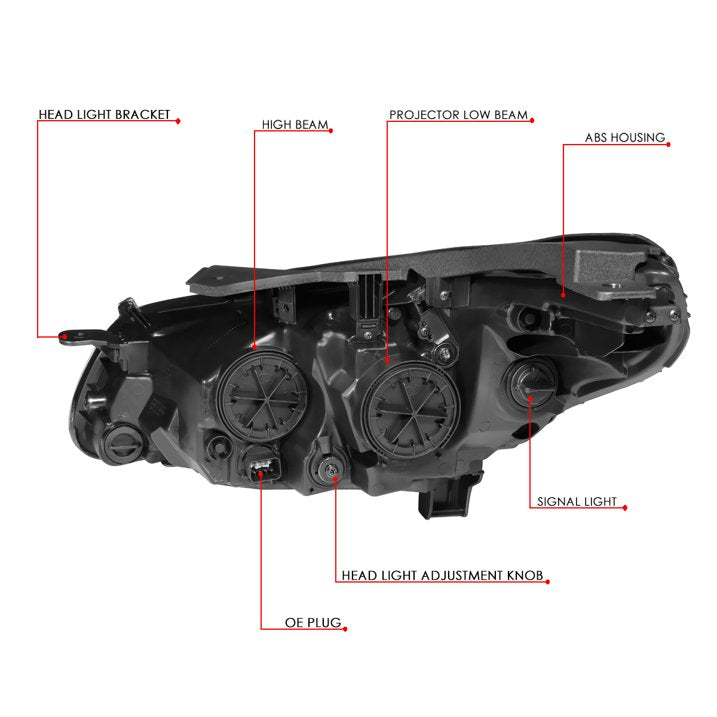 HEAD LIGHT BRACKET

HIGH BEAM

PROJECTOR LOW BEAM

ABS HOUSING

SIGNAL LIGHT

HEAD LIGHT ADJUSTMENT KNOB

OE PLUG