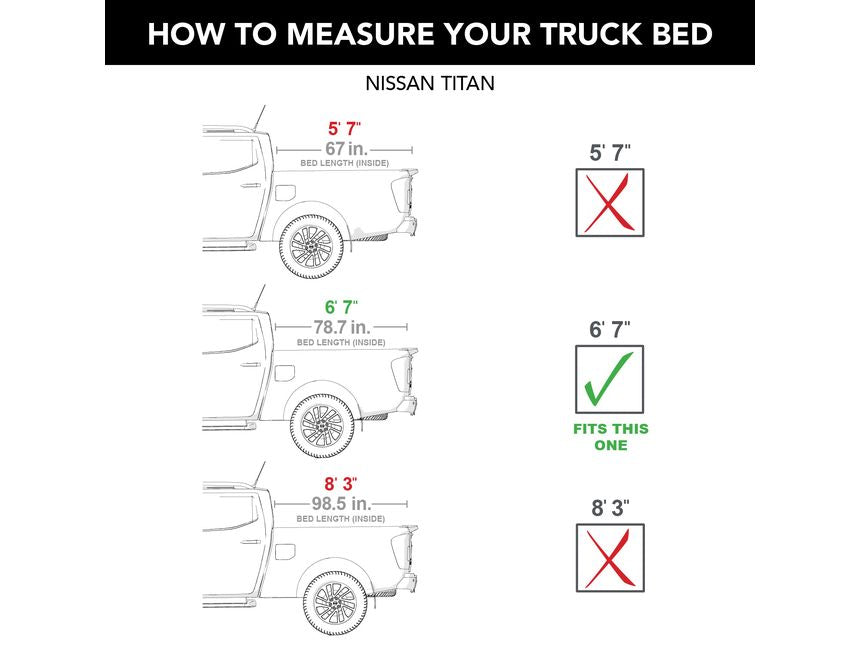 HOW TO MEASURE YOUR TRUCK BED

NISSAN TITAN

5' 7"
67 in.
BED LENGTH (INSIDE)

5' 7"

6' 7"
78.7 in.
BED LENGTH (INSIDE)

6' 7"

FITS THIS ONE

8' 3"
98.5 in.
BED LENGTH (INSIDE)

8' 3"